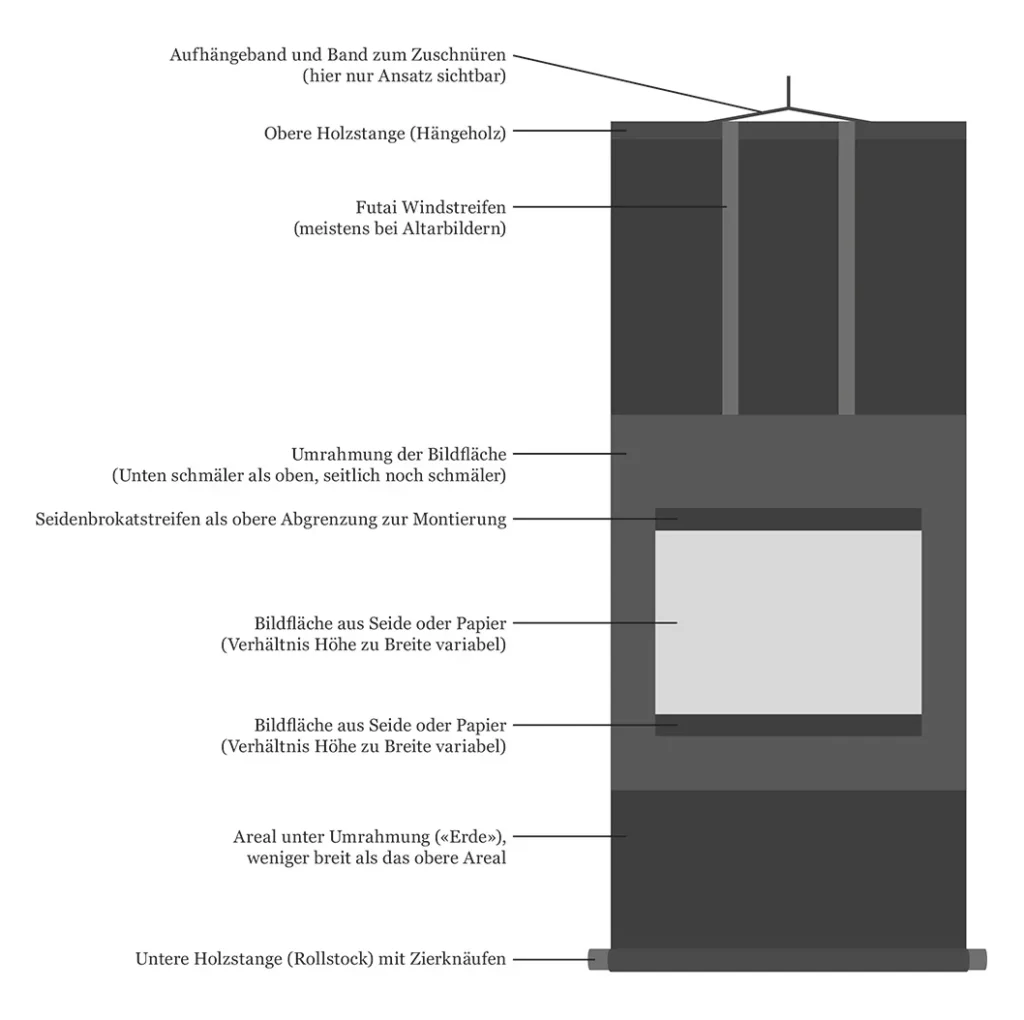 Aufhängeband und Band zum Zuschnüren
(hier nur Ansatz sichtbar)

Obere Holzstange (Hängeholz)

Futai Windstreifen
(meistens bei Altarbildern)

Umrahmung der Bildfläche
(Unten schmäler als oben, seitlich noch schmäler)

Seidenbrokatstreifen als obere Abgrenzung zur Montierung

Bildfläche aus Seide oder Papier
(Verhältnis Höhe zu Breite variabel)

Bildfläche aus Seide oder Papier
(Verhältnis Höhe zu Breite variabel)

Areal unter Umrahmung («Erde»),
weniger breit als das obere Areal

Untere Holzstange (Rollstock) mit Zierknäufen